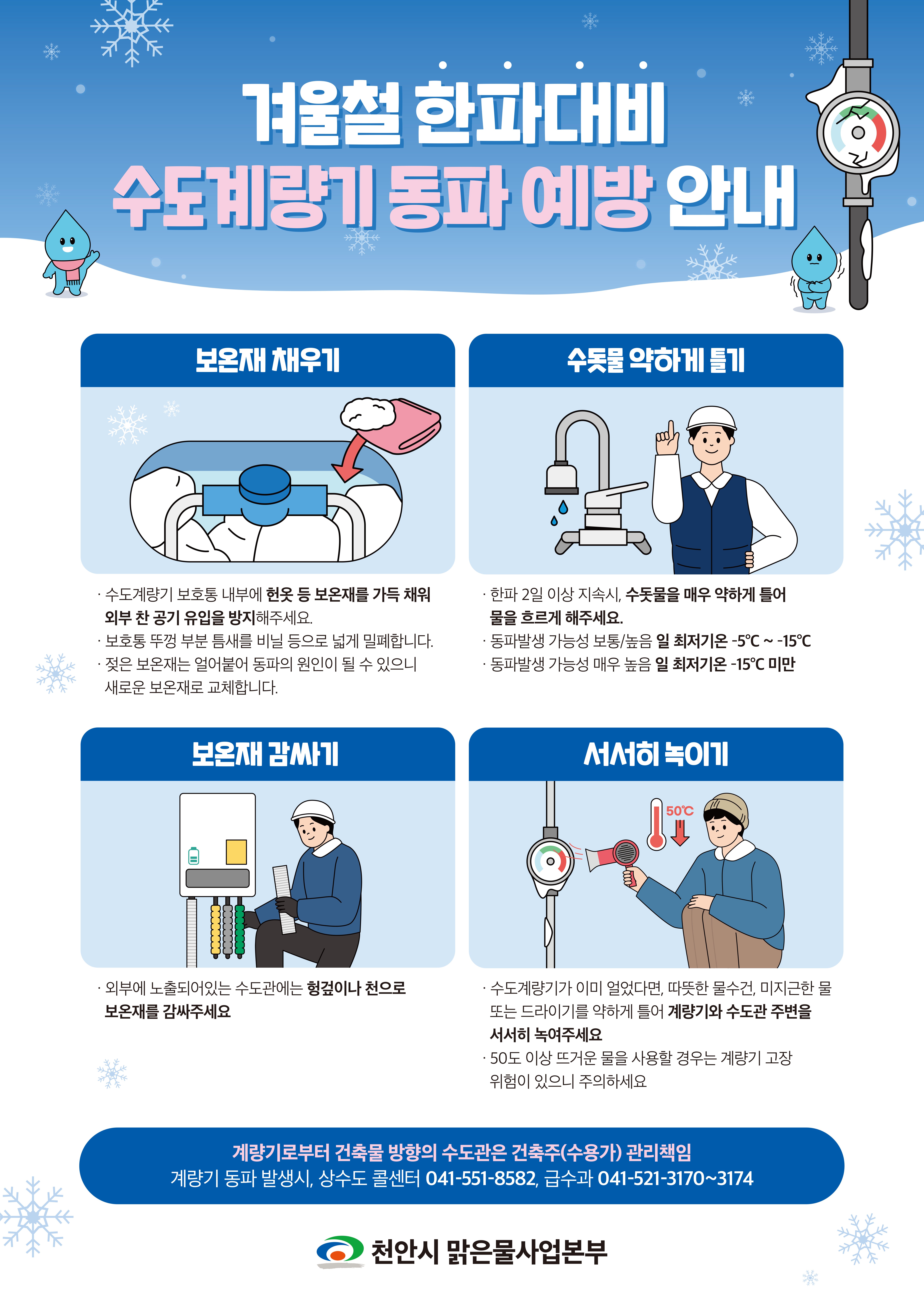 겨울철 한파대비
수도계량기 동파 예방 안내

보온재 채우기

· 수도계량기 보호통 내부에 헌옷 등 보온재를 가득 채워 외부 찬 공기 유입을 방지해주세요.
· 보호통 뚜껑 부분 틈새를 비닐 등으로 넓게 밀폐합니다.
· 젖은 보온재는 얼어붙어 동파의 원인이 될 수 있으니 새로운 보온재로 교체합니다.

수돗물 약하게 틀기

· 한파 2일 이상 지속시, 수돗물을 매우 약하게 틀어 물을 흐르게 해주세요.
· 동파발생 가능성 보통/높음 일 최저기온 -5℃ ~ -15℃
· 동파발생 가능성 매우 높음 일 최저기온 -15℃ 미만

보온재 감싸기

· 외부에 노출되어있는 수도관에는 헝겊이나 천으로 보온재를 감싸주세요

서서히 녹이기

50℃

· 수도계량기가 이미 얼었다면, 따뜻한 물수건, 미지근한 물 또는 드라이기를 약하게 틀어 계량기와 수도관 주변을 서서히 녹여주세요
· 50도 이상 뜨거운 물을 사용할 경우는 계량기 고장 위험이 있으니 주의하세요

계량기로부터 건축물 방향의 수도관은 건축주(수용가) 관리책임
계량기 동파 발생시, 상수도 콜센터 041-551-8582, 급수과 041-521-3170~3174

천안시 맑은물사업본부